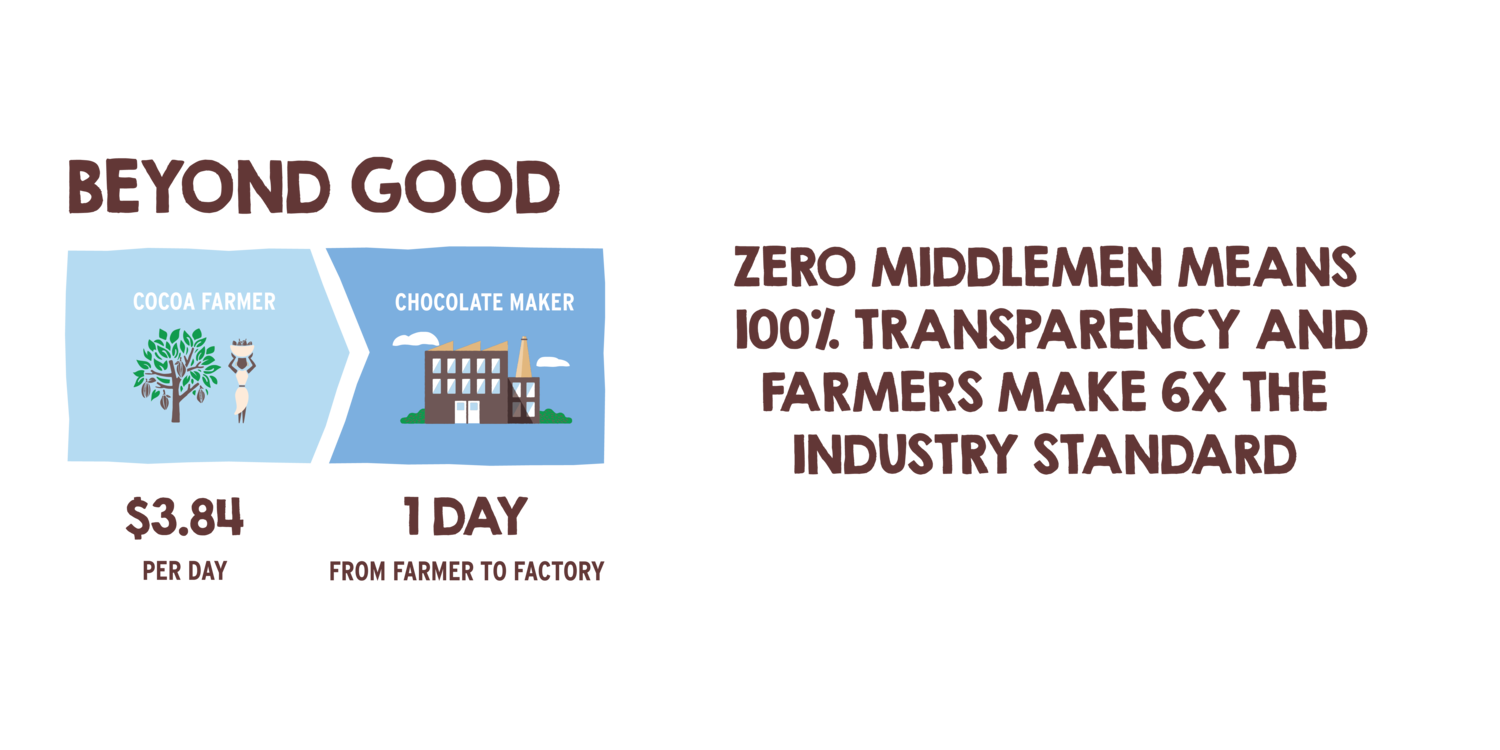 BEYOND GOOD

COCOA FARMER

CHOCOLATE MAKER

$3.84
PER DAY

1 DAY
FROM FARMER TO FACTORY

ZERO MIDDLEMEN MEANS 100% TRANSPARENCY AND FARMERS MAKE 6X THE INDUSTRY STANDARD